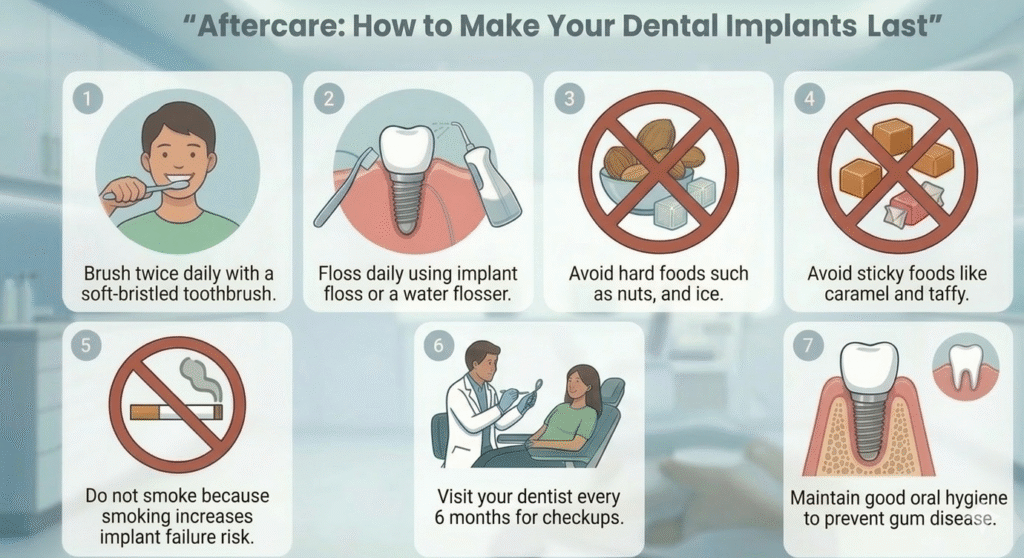 “Aftercare: How to Make Your Dental Implants Last”

1
Brush twice daily with a soft-bristled toothbrush.

2
Floss daily using implant floss or a water flosser.

3
Avoid hard foods such as nuts, and ice.

4
Avoid sticky foods like caramel and taffy.

5
Do not smoke because smoking increases implant failure risk.

6
Visit your dentist every 6 months for checkups.

7
Maintain good oral hygiene to prevent gum disease.